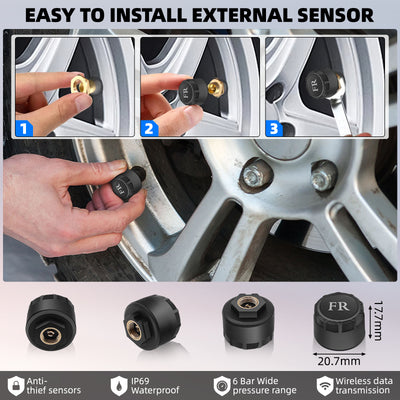 EASY TO INSTALL EXTERNAL SENSOR

1

FR
2

FR
3

FR

FR
17.7mm
20.7mm

Anti-thief sensors

IP69 Waterproof

6 Bar Wide pressure range

Wireless data transmission