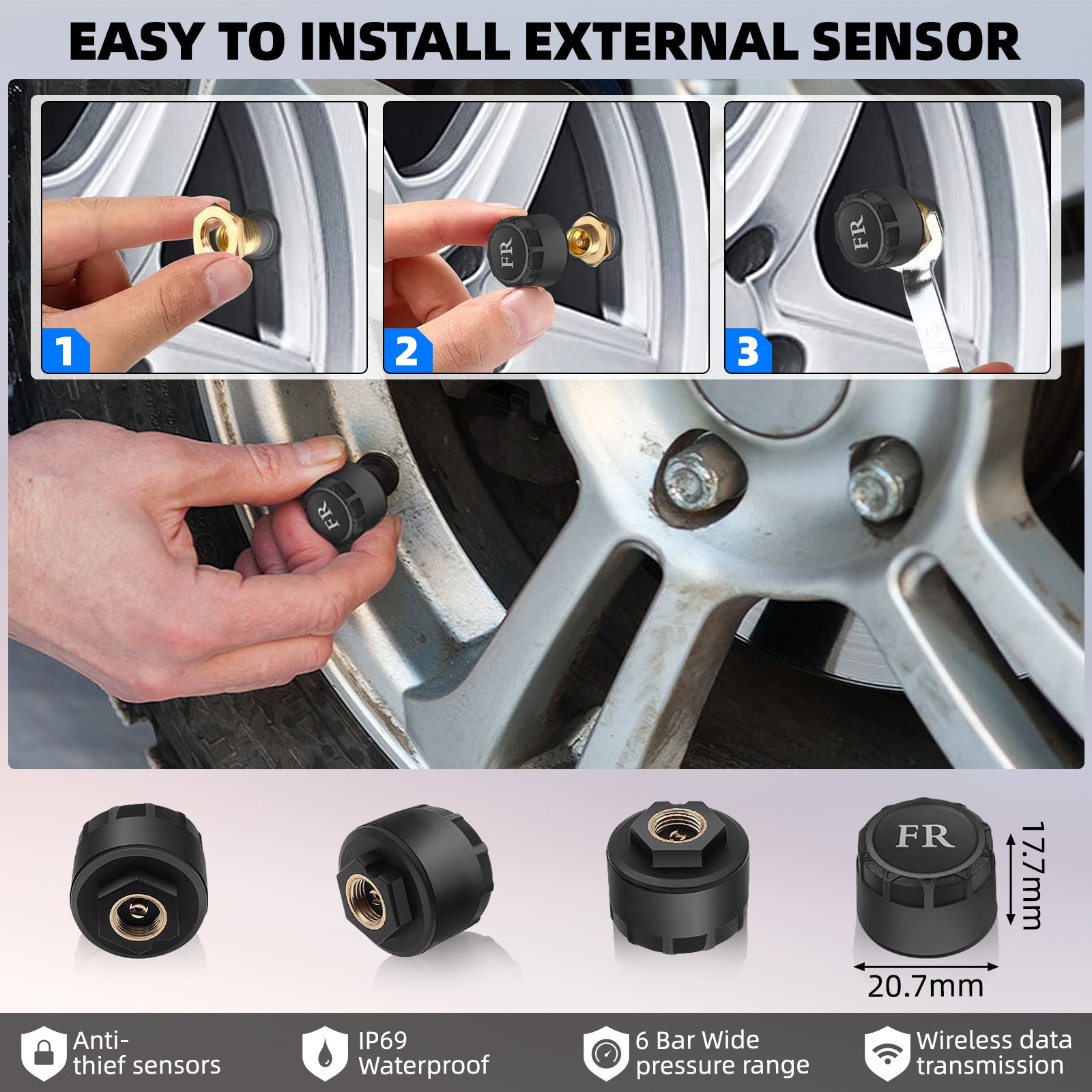 EASY TO INSTALL EXTERNAL SENSOR

1

FR

2

FR

3

FR

FR

17.7mm

20.7mm

Anti-thief sensors

IP69 Waterproof

6 Bar Wide pressure range

Wireless data transmission